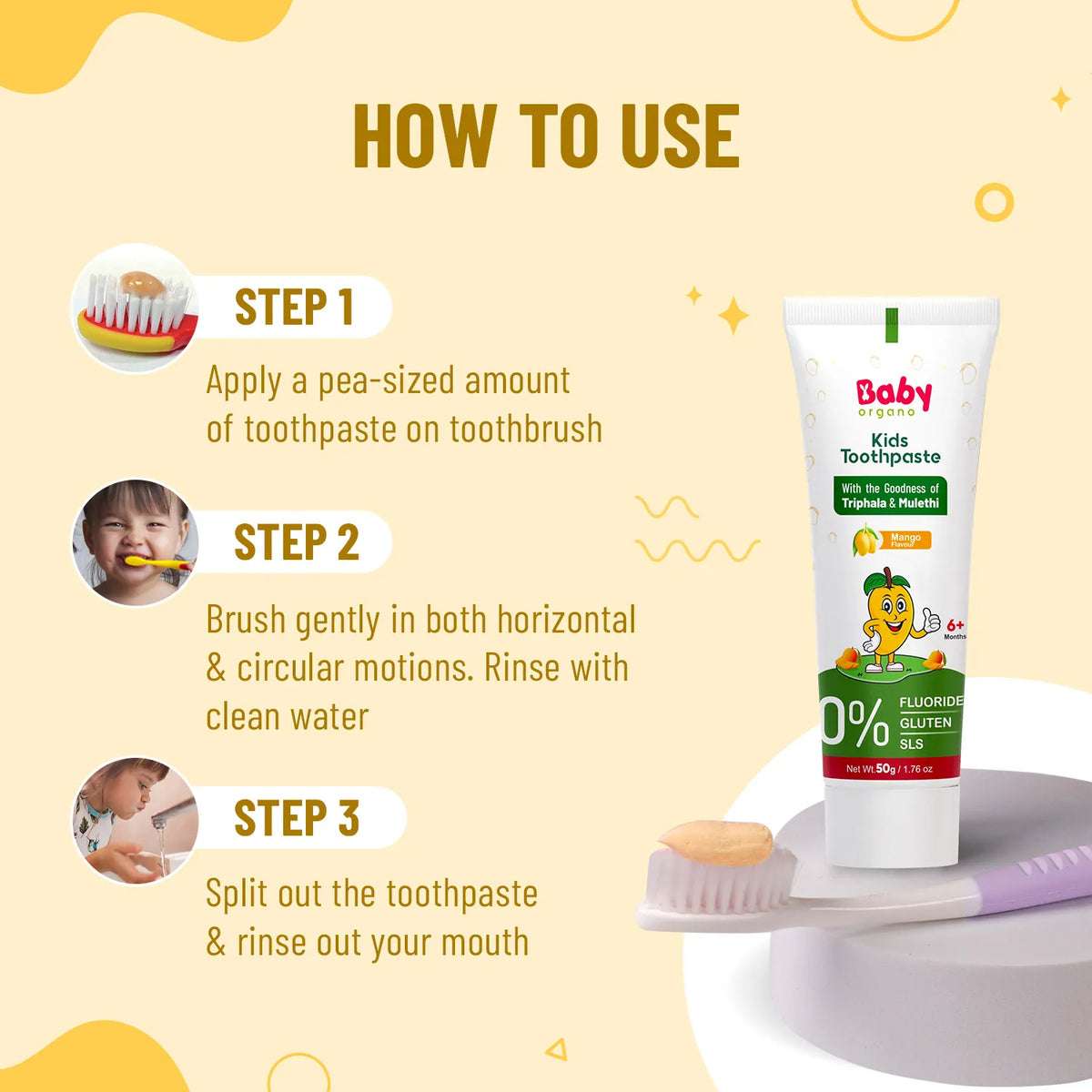 HOW TO USE

STEP 1

Apply a pea-sized amount of toothpaste on toothbrush

STEP 2

Brush gently in both horizontal & circular motions. Rinse with clean water

STEP 3

Split out the toothpaste & rinse out your mouth

Baby organo

Kids Toothpaste

With the Goodness of Triphala & Mulethi

Mango Flavour

6+ Months

0% FLUORIDE GLUTEN SLS

Net Wt.50g / 1.76 oz