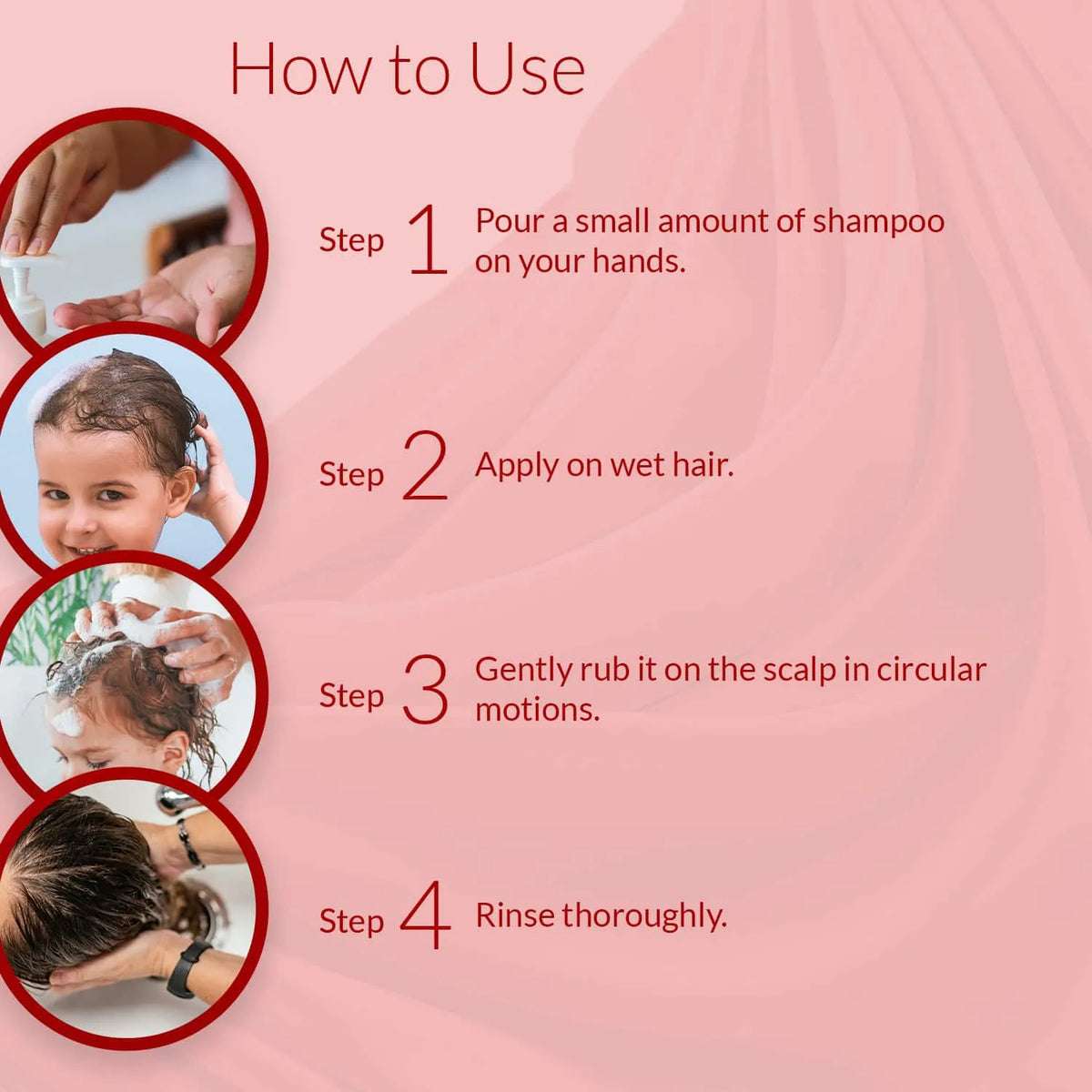 How to Use

Step 1 Pour a small amount of shampoo on your hands.

Step 2 Apply on wet hair.

Step 3 Gently rub it on the scalp in circular motions.

Step 4 Rinse thoroughly.