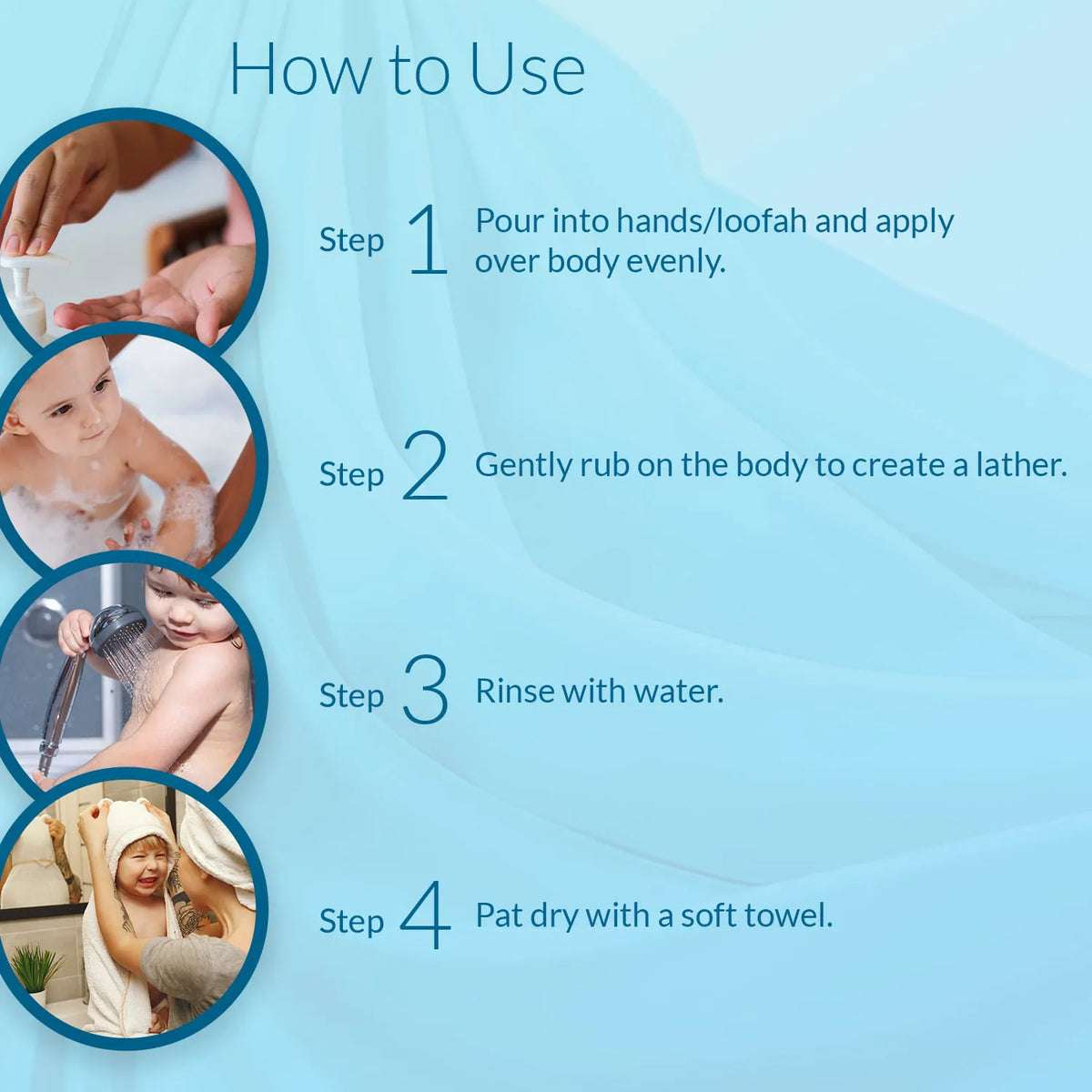 How to Use

Step 1 Pour into hands/loofah and apply over body evenly.

Step 2 Gently rub on the body to create a lather.

Step 3 Rinse with water.

Step 4 Pat dry with a soft towel.